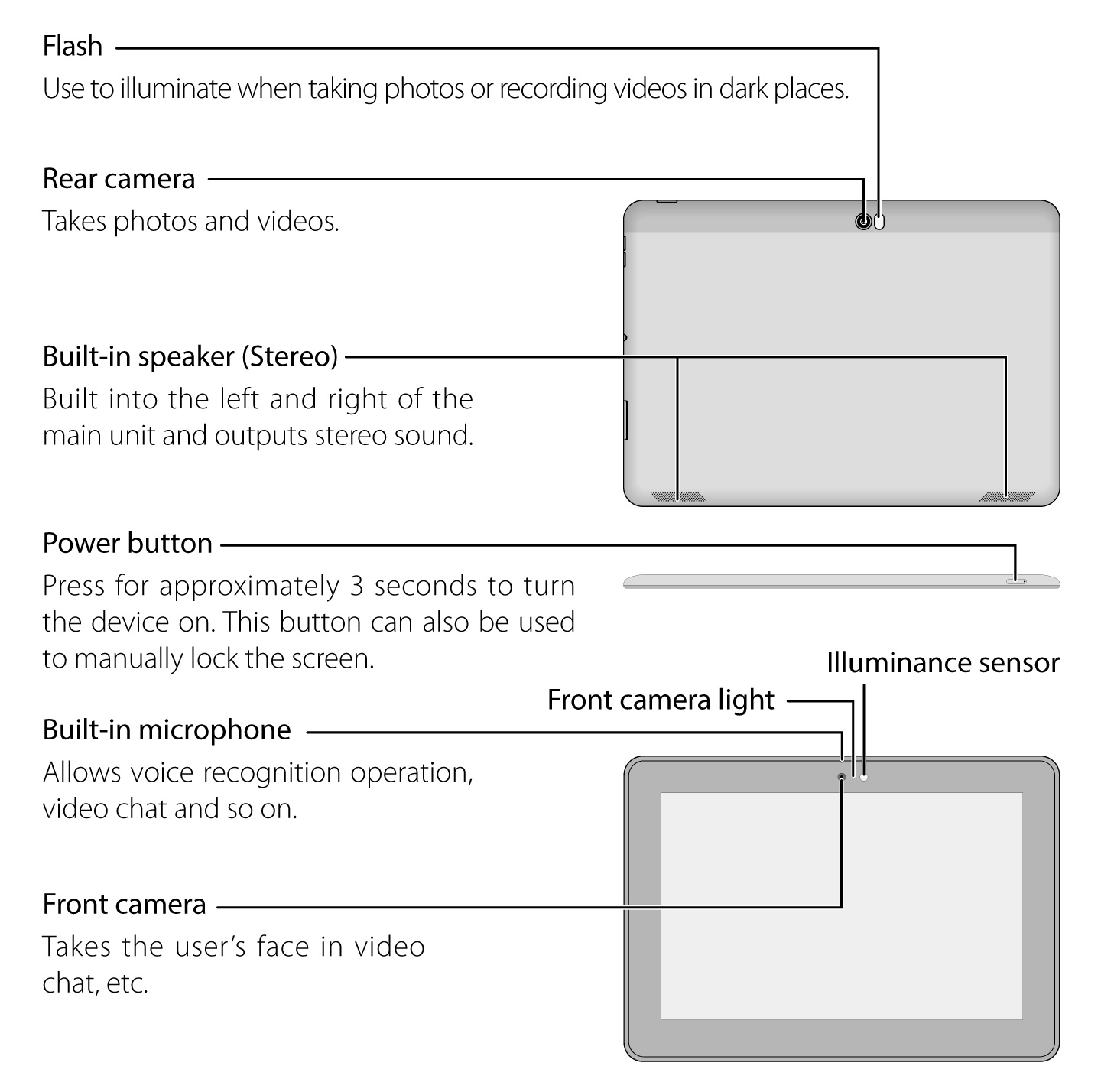 Flash
Use to illuminate when taking photos or recording videos in dark places.

Rear camera
Takes photos and videos.

Built-in speaker (Stereo)
Built into the left and right of the main unit and outputs stereo sound.

Power button
Press for approximately 3 seconds to turn the device on. This button can also be used to manually lock the screen.

Illuminance sensor

Front camera light

Built-in microphone
Allows voice recognition operation, video chat and so on.

Front camera
Takes the user's face in video chat, etc.